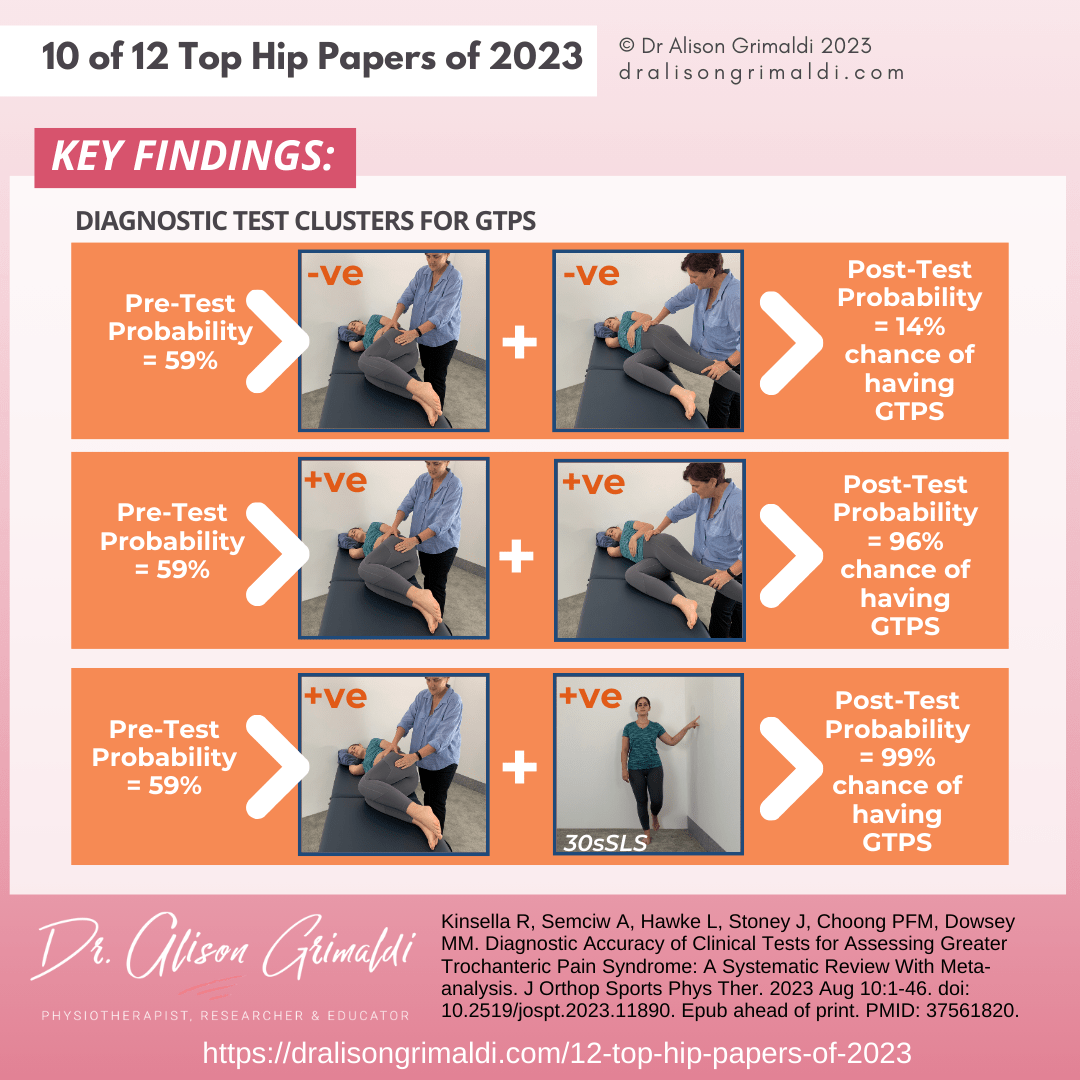 10 of 12 Top Hip Papers of 2023

© Dr Alison Grimaldi 2023
dralisongrimaldi.com

KEY FINDINGS:

DIAGNOSTIC TEST CLUSTERS FOR GTPS

Pre-Test Probability = 59%

-ve

+

-ve

Post-Test Probability = 14% chance of having GTPS

Pre-Test Probability = 59%

+ve

+

+ve

Post-Test Probability = 96% chance of having GTPS

Pre-Test Probability = 59%

+ve

+

+ve

30sSLS

Post-Test Probability = 99% chance of having GTPS

Dr. Alison Grimaldi

PHYSIOTHERAPIST, RESEARCHER & EDUCATOR

Kinsella R, Semciw A, Hawke L, Stoney J, Choong PFM, Dowsey MM. Diagnostic Accuracy of Clinical Tests for Assessing Greater Trochanteric Pain Syndrome: A Systematic Review With Meta-analysis. J Orthop Sports Phys Ther. 2023 Aug 10:1-46. doi: 10.2519/jospt.2023.11890. Epub ahead of print. PMID: 37561820.

https://dralisongrimaldi.com/12-top-hip-papers-of-2023