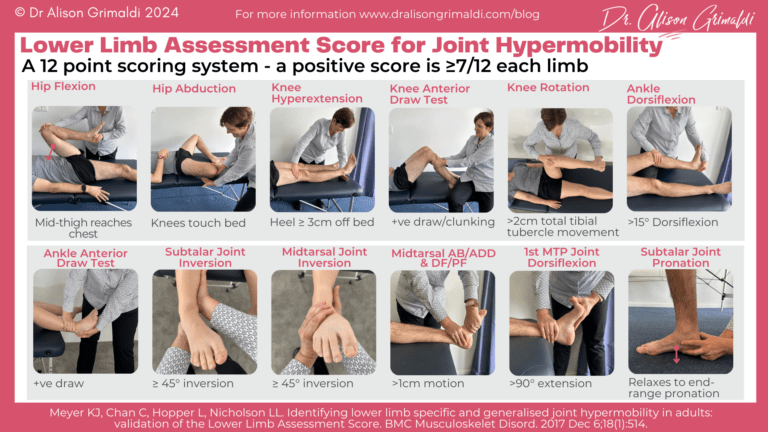 © Dr Alison Grimaldi 2024

For more information www.dralisongrimaldi.com/blog

Dr. Alison Grimaldi

Lower Limb Assessment Score for Joint Hypermobility

A 12 point scoring system - a positive score is ≥7/12 each limb

Hip Flexion

Mid-thigh reaches chest

Hip Abduction

Knees touch bed

Knee Hyperextension

Heel ≥ 3cm off bed

Knee Anterior Draw Test

+ve draw/clunking

Knee Rotation

>2cm total tibial tubercle movement

Ankle Dorsiflexion

>15° Dorsiflexion

Ankle Anterior Draw Test

+ve draw

Subtalar Joint Inversion

≥ 45° inversion

Midtarsal Joint Inversion

≥ 45° inversion

Midtarsal AB/ADD & DF/PF

>1cm motion

1st MTP Joint Dorsiflexion

>90° extension

Subtalar Joint Pronation

Relaxes to end-range pronation

Meyer KJ, Chan C, Hopper L, Nicholson LL. Identifying lower limb specific and generalised joint hypermobility in adults: validation of the Lower Limb Assessment Score. BMC Musculoskelet Disord. 2017 Dec 6;18(1):514.