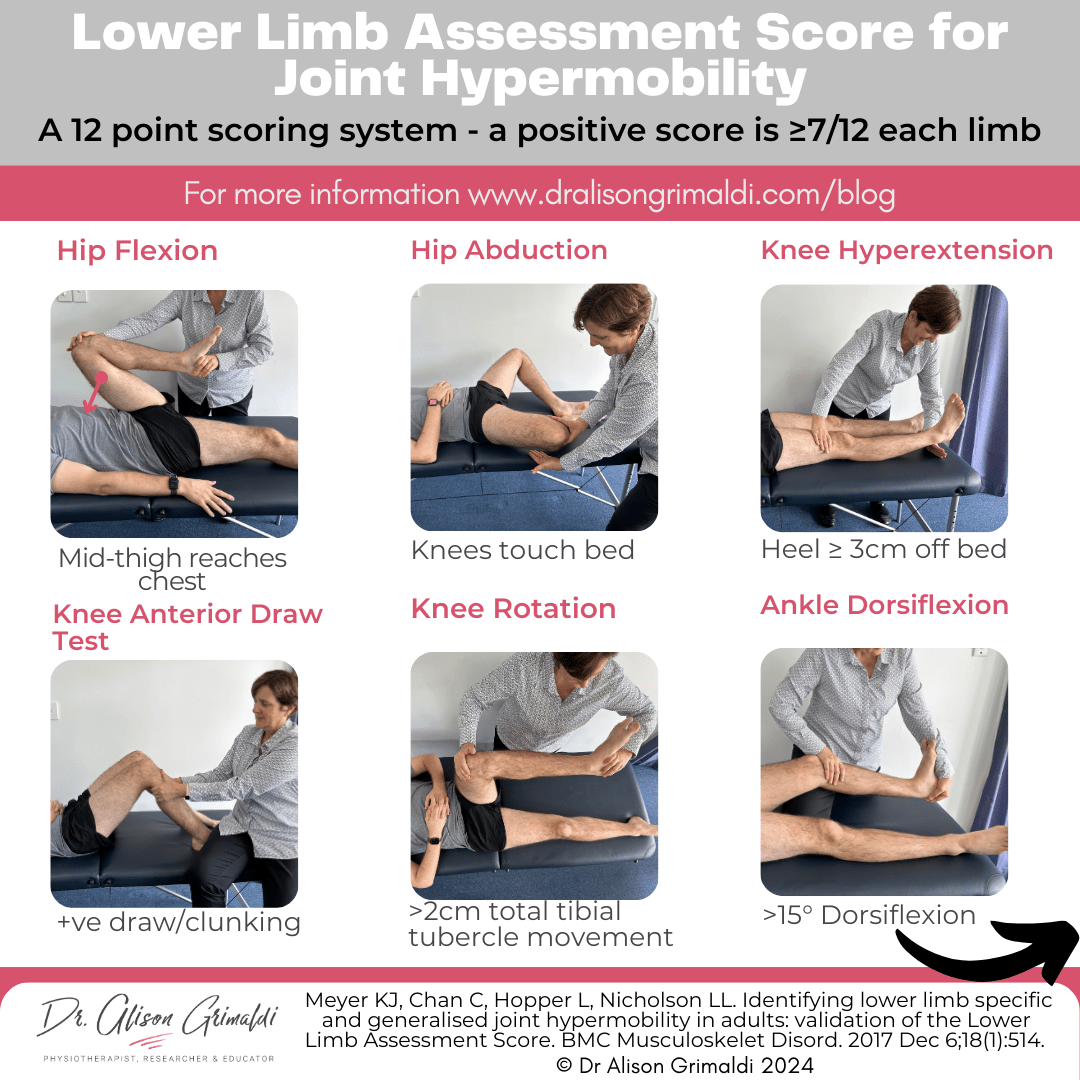 Lower Limb Assessment Score for Joint Hypermobility

A 12 point scoring system - a positive score is ≥7/12 each limb

For more information www.dralisongrimaldi.com/blog

Hip Flexion

Mid-thigh reaches chest

Hip Abduction

Knees touch bed

Knee Hyperextension

Heel ≥ 3cm off bed

Knee Anterior Draw Test

+ve draw/clunking

Knee Rotation

>2cm total tibial tubercle movement

Ankle Dorsiflexion

>15° Dorsiflexion

Dr. Alison Grimaldi

PHYSIOTHERAPIST, RESEARCHER & EDUCATOR

Meyer KJ, Chan C, Hopper L, Nicholson LL. Identifying lower limb specific and generalised joint hypermobility in adults: validation of the Lower Limb Assessment Score. BMC Musculoskelet Disord. 2017 Dec 6;18(1):514.
© Dr Alison Grimaldi 2024